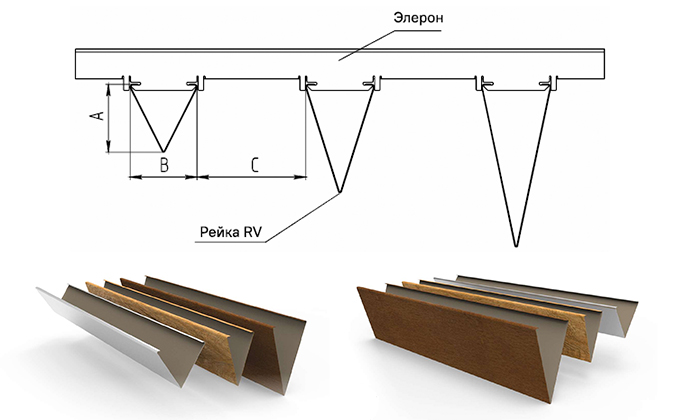 Элерон

A

B

C

Рейка RV